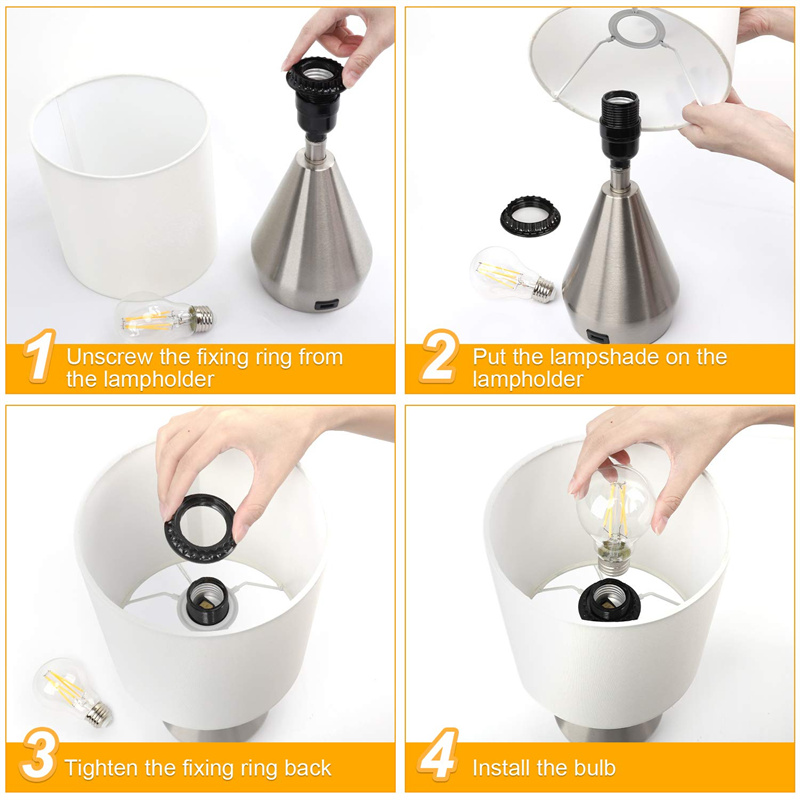 1 Unscrew the fixing ring from the lampholder

2 Put the lampshade on the lampholder

3 Tighten the fixing ring back

4 Install the bulb