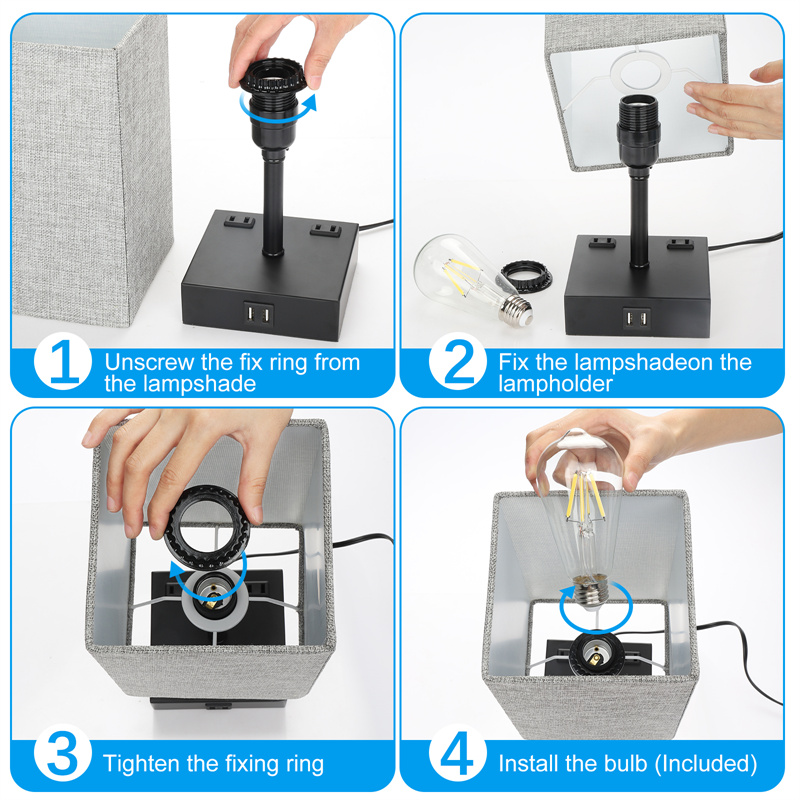 1 Unscrew the fix ring from the lampshade

2 Fix the lampshadeon the lampholder

3 Tighten the fixing ring

4 Install the bulb (Included)