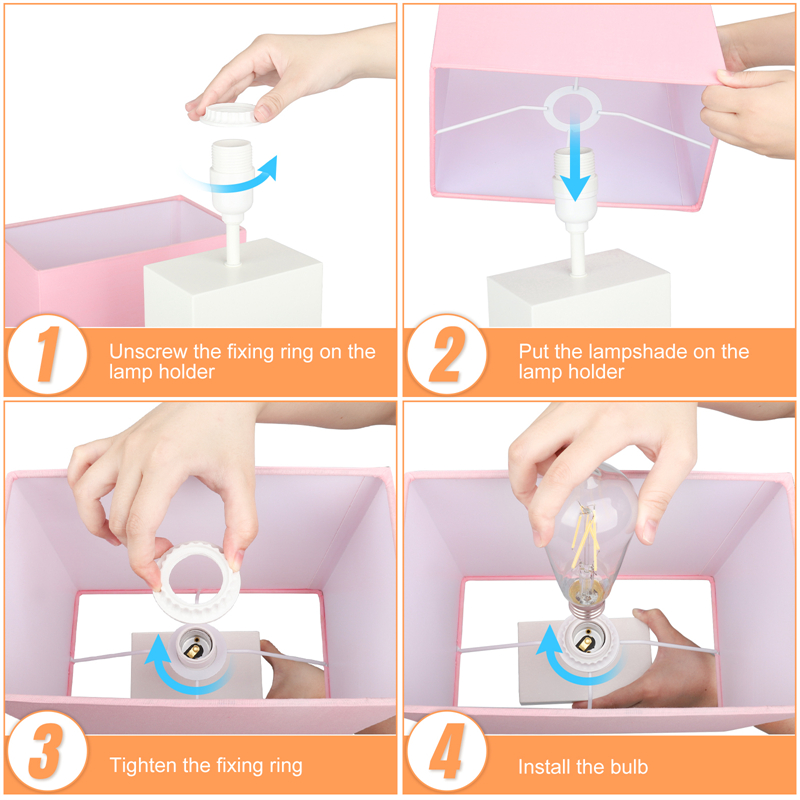 1
Unscrew the fixing ring on the lamp holder

2
Put the lampshade on the lamp holder

3
Tighten the fixing ring

4
Install the bulb