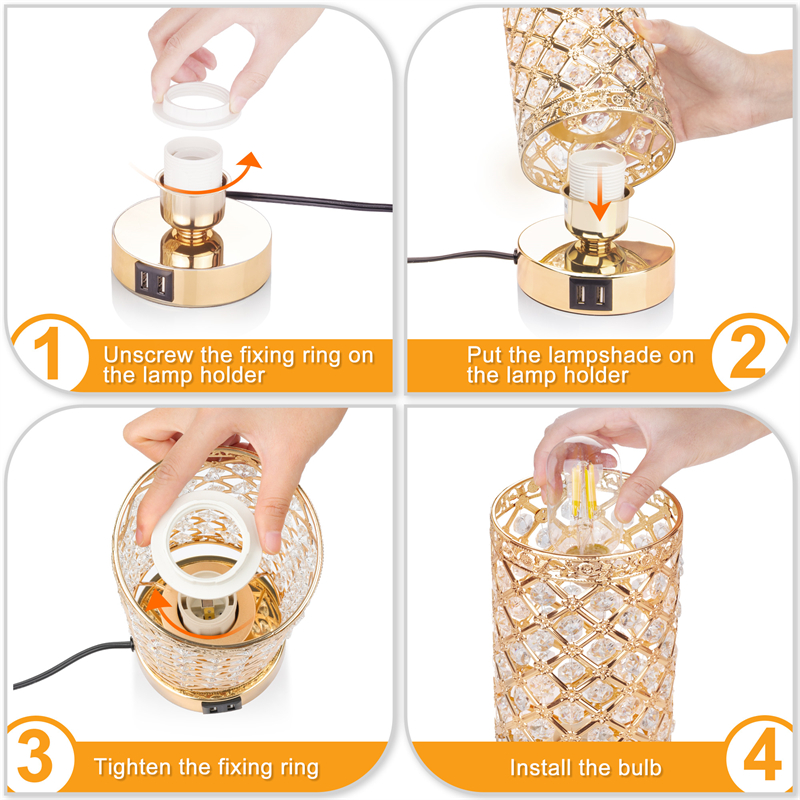 1 Unscrew the fixing ring on the lamp holder

Put the lampshade on the lamp holder 2

3 Tighten the fixing ring

Install the bulb 4