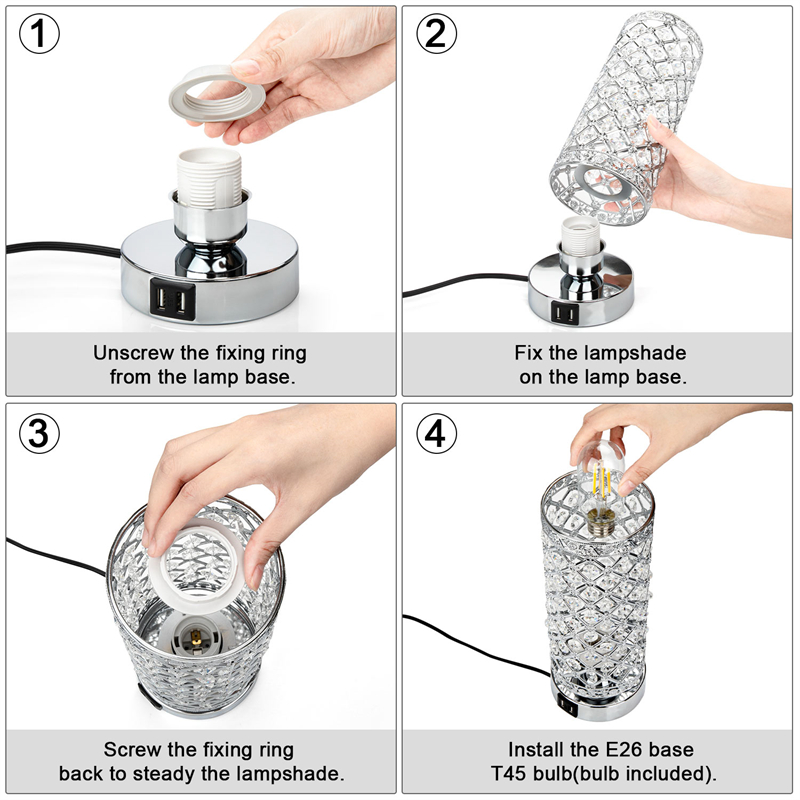 ①

Unscrew the fixing ring from the lamp base.

②

Fix the lampshade on the lamp base.

③

Screw the fixing ring back to steady the lampshade.

④

Install the E26 base T45 bulb(bulb included).