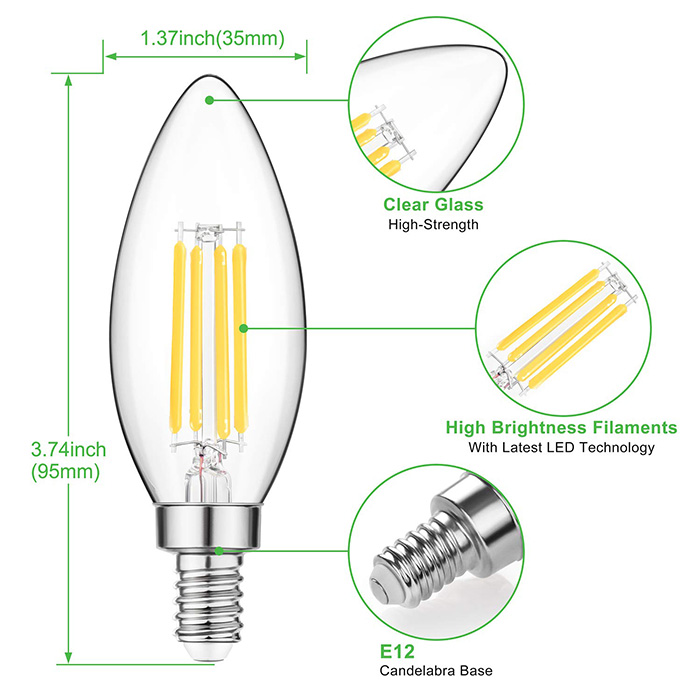 1.37inch(35mm)

3.74inch (95mm)

Clear Glass
High-Strength

High Brightness Filaments
With Latest LED Technology

E12
Candelabra Base